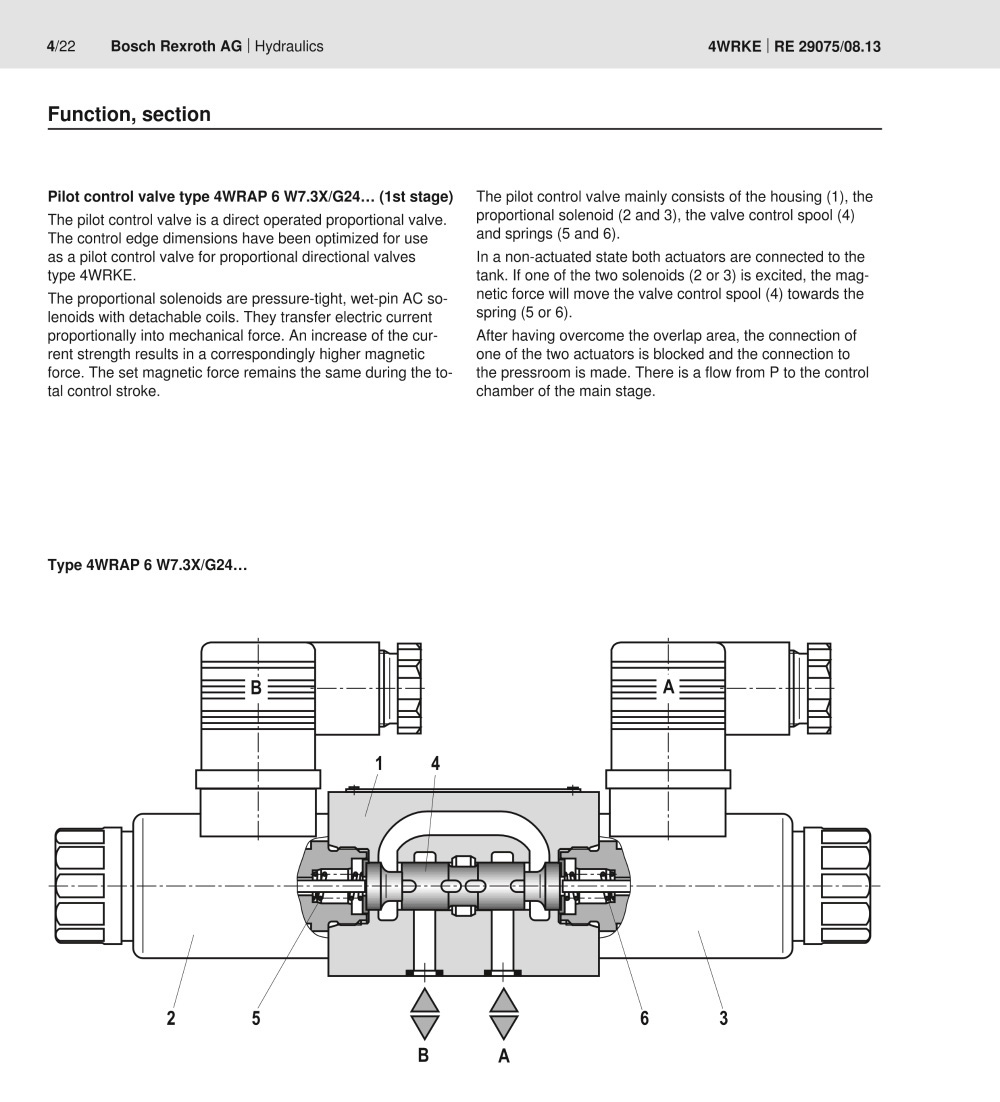 4/22 Bosch Rexroth AG | Hydraulics

4WRKE | RE 29075/08.13

Function, section

Pilot control valve type 4WRAP 6 W7.3X/G24… (1st stage)

The pilot control valve is a direct operated proportional valve. The control edge dimensions have been optimized for use as a pilot control valve for proportional directional valves type 4WRKE.

The proportional solenoids are pressure-tight, wet-pin AC solenoids with detachable coils. They transfer electric current proportionally into mechanical force. An increase of the current strength results in a correspondingly higher magnetic force. The set magnetic force remains the same during the total control stroke.

The pilot control valve mainly consists of the housing (1), the proportional solenoid (2 and 3), the valve control spool (4) and springs (5 and 6).

In a non-actuated state both actuators are connected to the tank. If one of the two solenoids (2 or 3) is excited, the magnetic force will move the valve control spool (4) towards the spring (5 or 6).

After having overcome the overlap area, the connection of one of the two actuators is blocked and the connection to the pressroom is made. There is a flow from P to the control chamber of the main stage.

Type 4WRAP 6 W7.3X/G24…

B

A

1

4

2

5

6

3

B

A