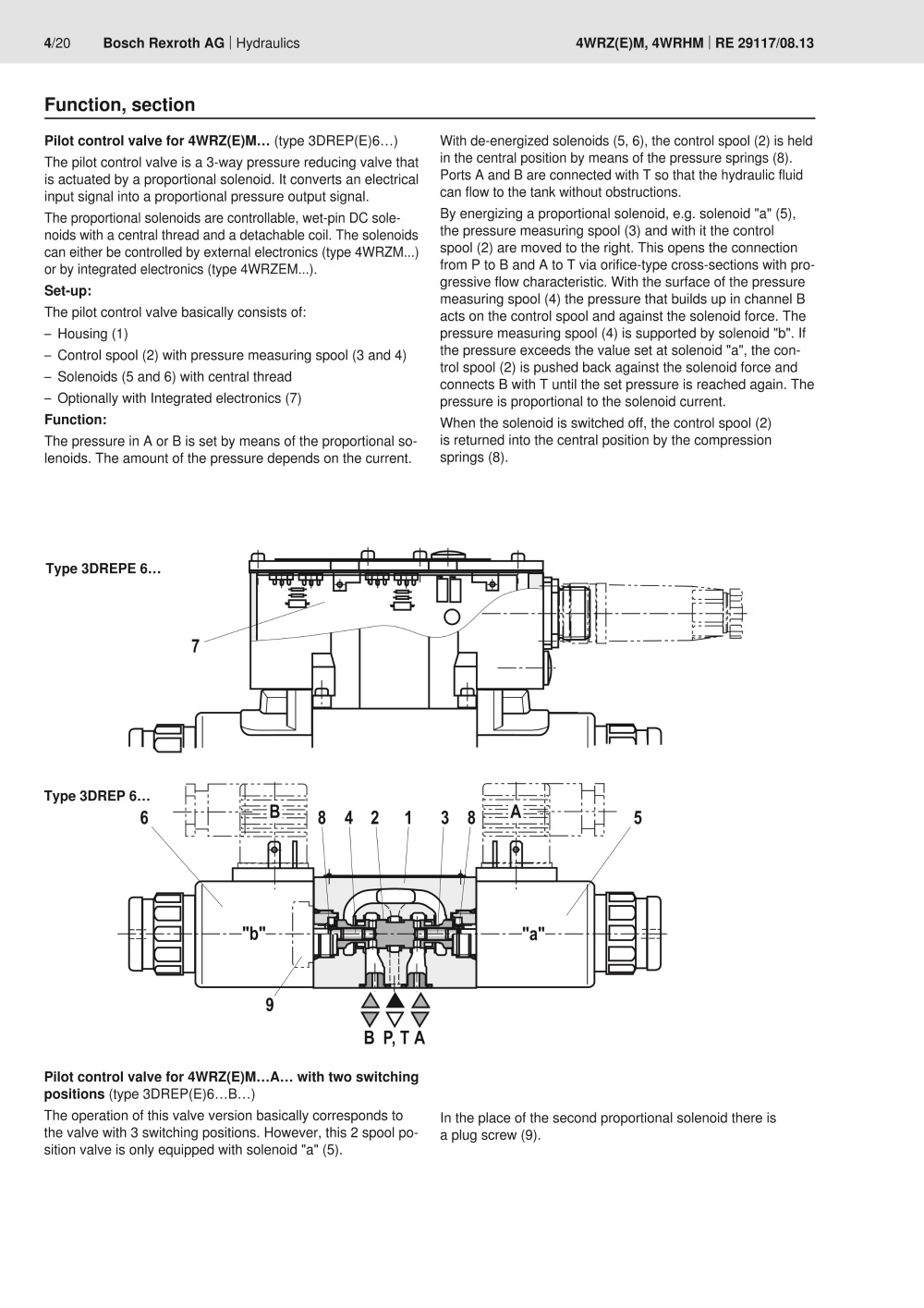 4/20 Bosch Rexroth AG | Hydraulics

4WRZ(E)M, 4WRHM | RE 29117/08.13

Function, section

Pilot control valve for 4WRZ(E)M… (type 3DREP(E)6…)

The pilot control valve is a 3-way pressure reducing valve that is actuated by a proportional solenoid. It converts an electrical input signal into a proportional pressure output signal.

The proportional solenoids are controllable, wet-pin DC solenoids with a central thread and a detachable coil. The solenoids can either be controlled by external electronics (type 4WRZM...) or by integrated electronics (type 4WRZEM...).

Set-up:

The pilot control valve basically consists of:

– Housing (1)

– Control spool (2) with pressure measuring spool (3 and 4)

– Solenoids (5 and 6) with central thread

– Optionally with Integrated electronics (7)

Function:

The pressure in A or B is set by means of the proportional solenoids. The amount of the pressure depends on the current.

With de-energized solenoids (5, 6), the control spool (2) is held in the central position by means of the pressure springs (8). Ports A and B are connected with T so that the hydraulic fluid can flow to the tank without obstructions.

By energizing a proportional solenoid, e.g. solenoid "a" (5), the pressure measuring spool (3) and with it the control spool (2) are moved to the right. This opens the connection from P to B and A to T via orifice-type cross-sections with progressive flow characteristic. With the surface of the pressure measuring spool (4) the pressure that builds up in channel B acts on the control spool and against the solenoid force. The pressure measuring spool (4) is supported by solenoid "b". If the pressure exceeds the value set at solenoid "a", the control spool (2) is pushed back against the solenoid force and connects B with T until the set pressure is reached again. The pressure is proportional to the solenoid current.

When the solenoid is switched off, the control spool (2) is returned into the central position by the compression springs (8).

Type 3DREPE 6…

7

Type 3DREP 6…

6 B 8 4 2 1 3 8 A 5

"b" "a"

9

B P, T A

Pilot control valve for 4WRZ(E)M…A… with two switching positions (type 3DREP(E)6…B…)

The operation of this valve version basically corresponds to the valve with 3 switching positions. However, this 2 spool position valve is only equipped with solenoid "a" (5).

In the place of the second proportional solenoid there is a plug screw (9).